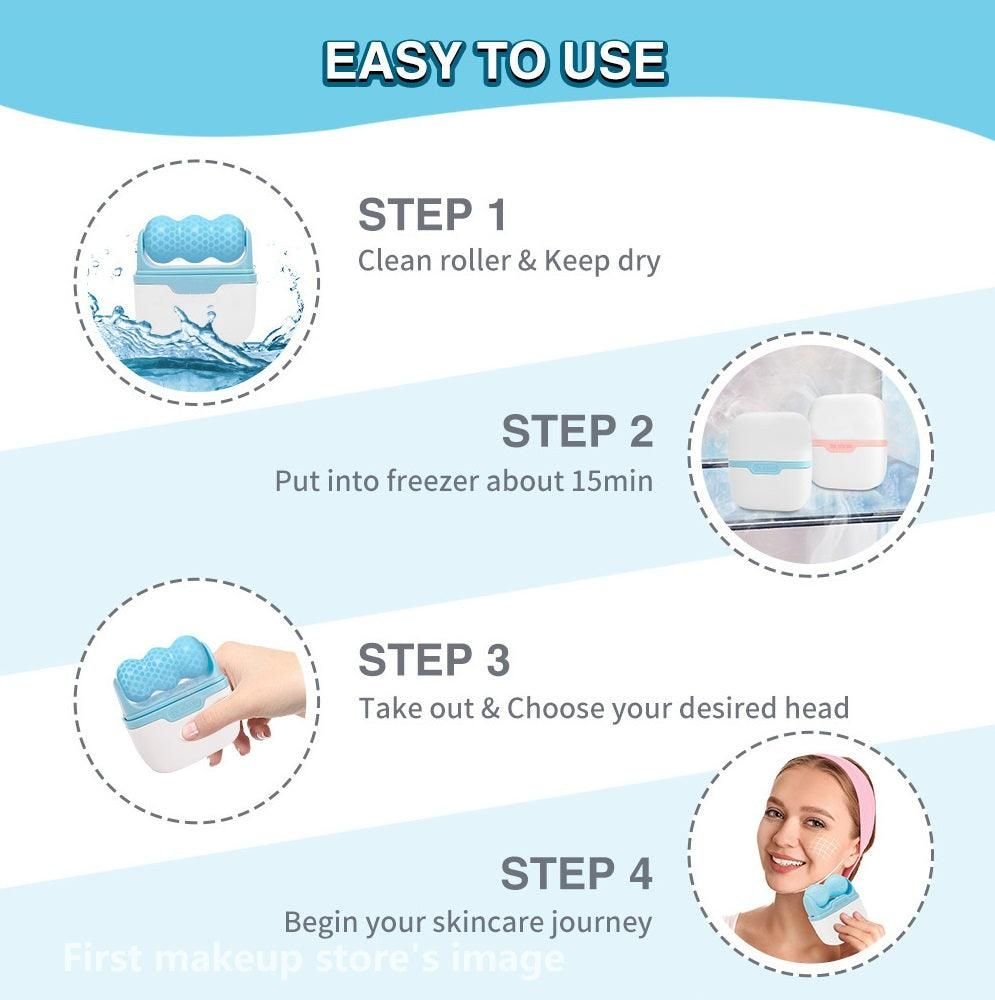 EASY TO USE

STEP 1
Clean roller & Keep dry

STEP 2
Put into freezer about 15min

STEP 3
Take out & Choose your desired head

STEP 4
Begin your skincare journey

First makeup store's image