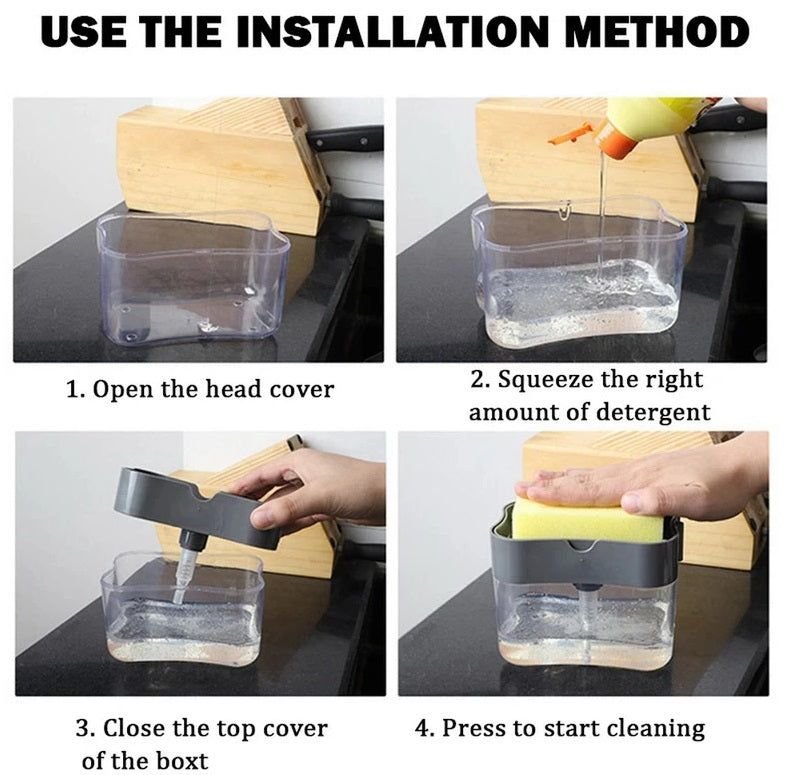 USE THE INSTALLATION METHOD

1. Open the head cover

2. Squeeze the right amount of detergent

3. Close the top cover of the boxt

4. Press to start cleaning