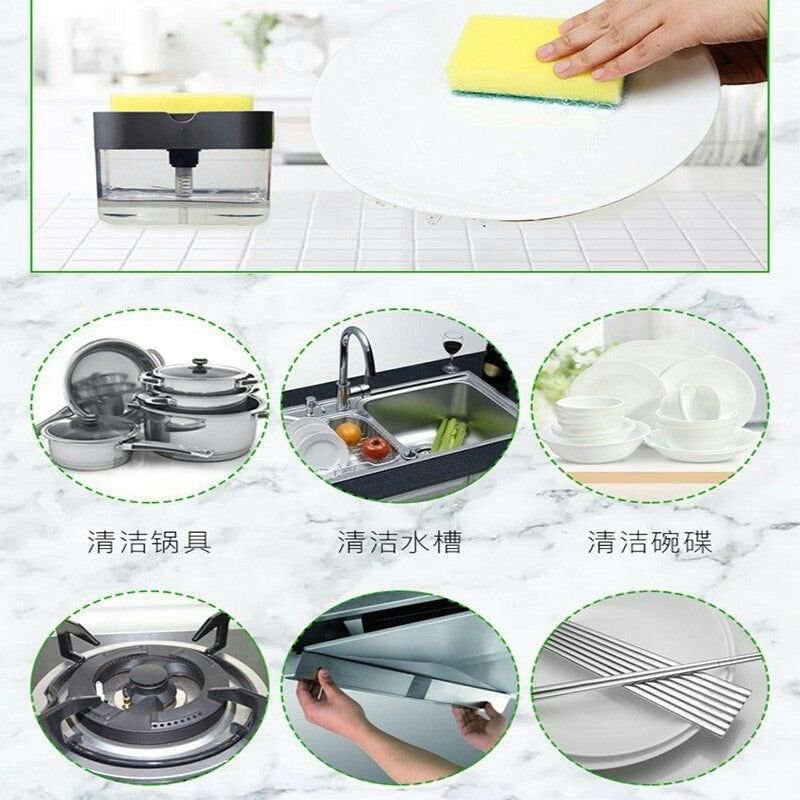 清洁锅具

清洁水槽

清洁碗碟