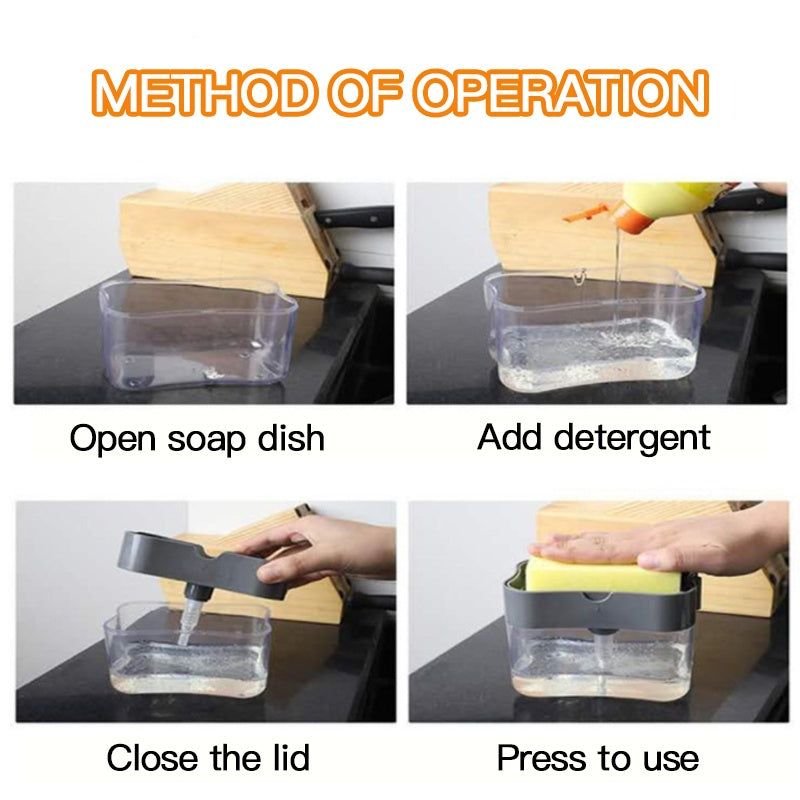 METHOD OF OPERATION

Open soap dish

Add detergent

Close the lid

Press to use