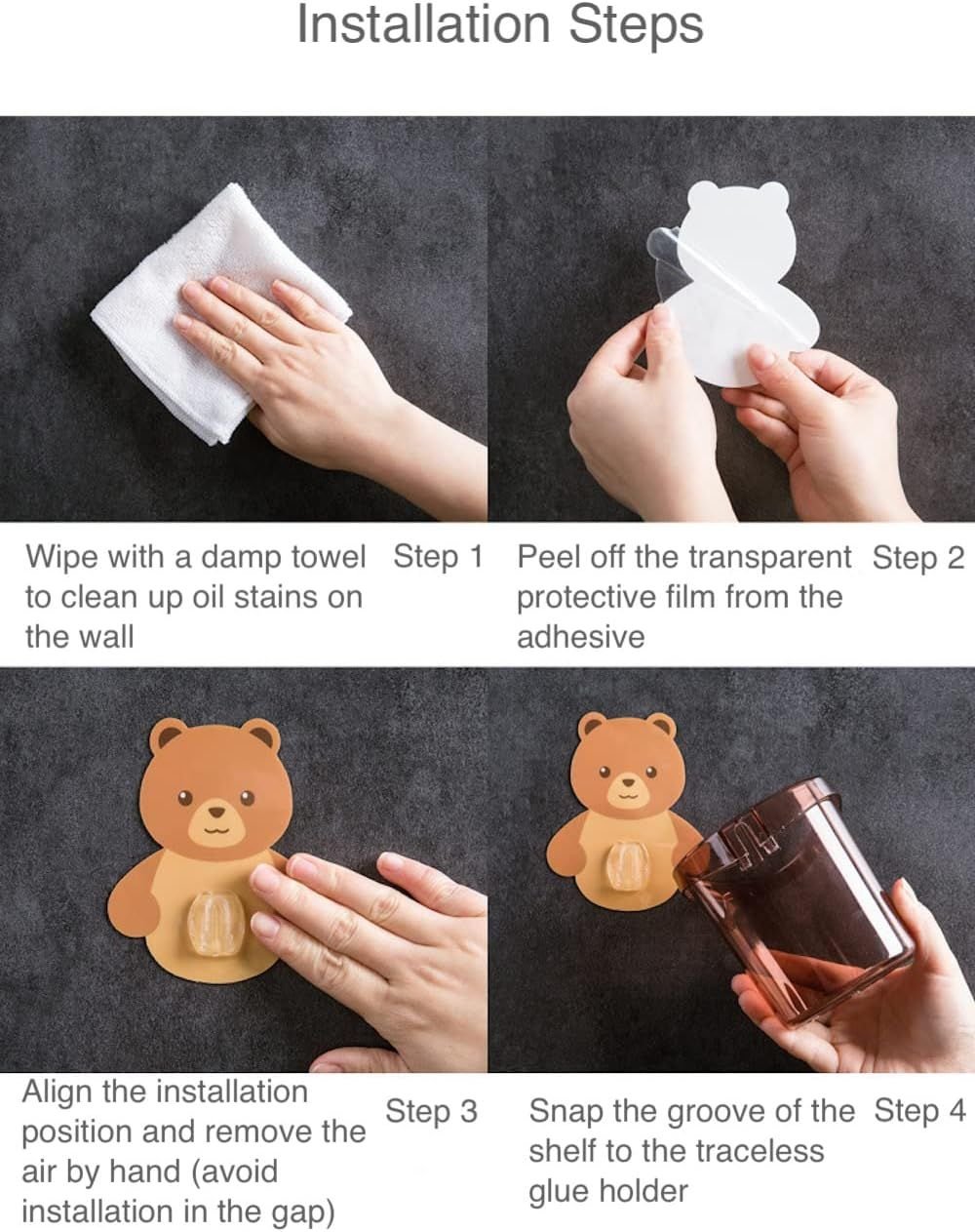 Installation Steps

Wipe with a damp towel to clean up oil stains on the wall

Step 1

Peel off the transparent protective film from the adhesive

Step 2

Align the installation position and remove the air by hand (avoid installation in the gap)

Step 3

Snap the groove of the shelf to the traceless glue holder

Step 4