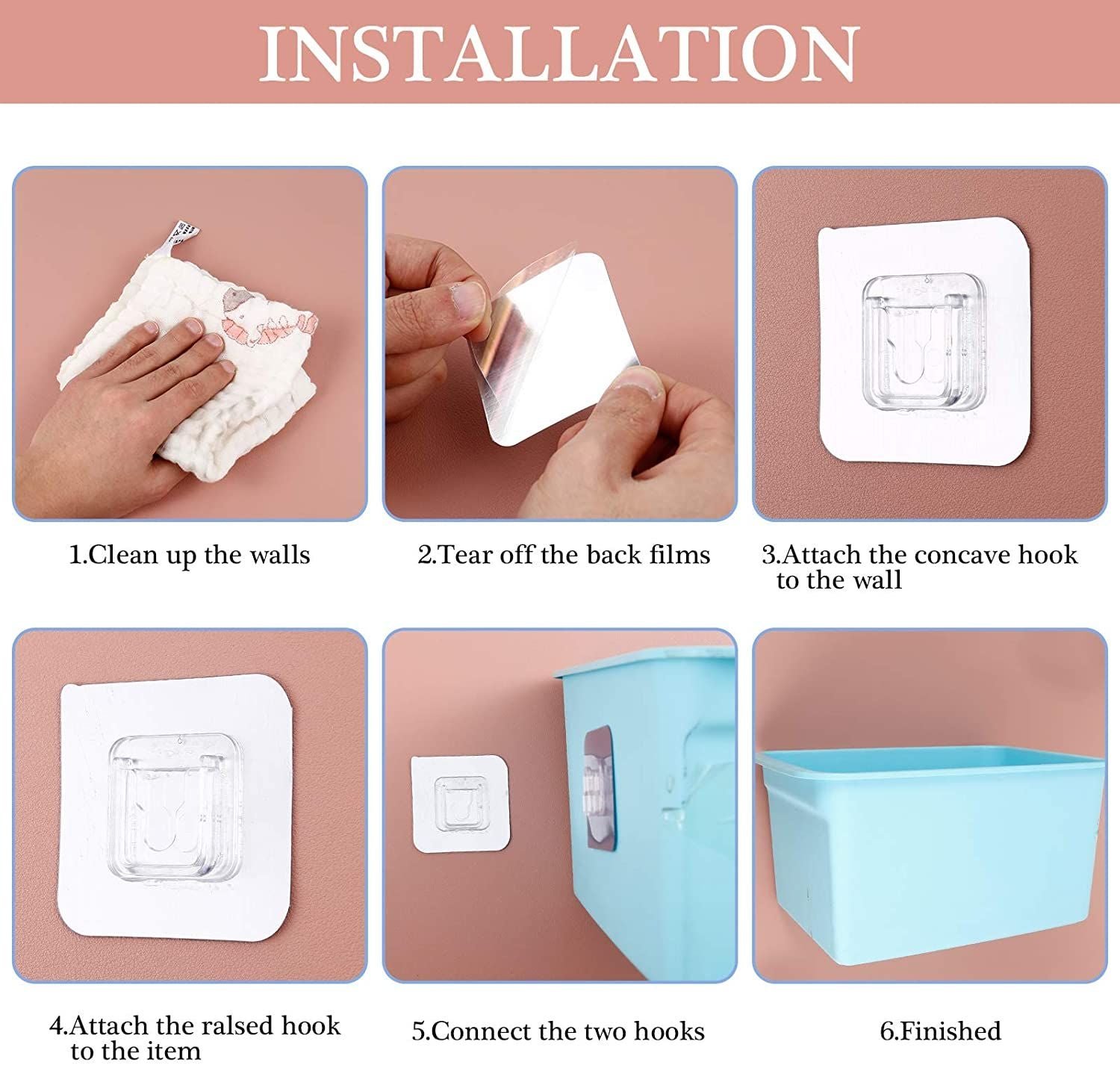 INSTALLATION

1.Clean up the walls

2.Tear off the back films

3.Attach the concave hook to the wall

4.Attach the ralsed hook to the item

5.Connect the two hooks

6.Finished