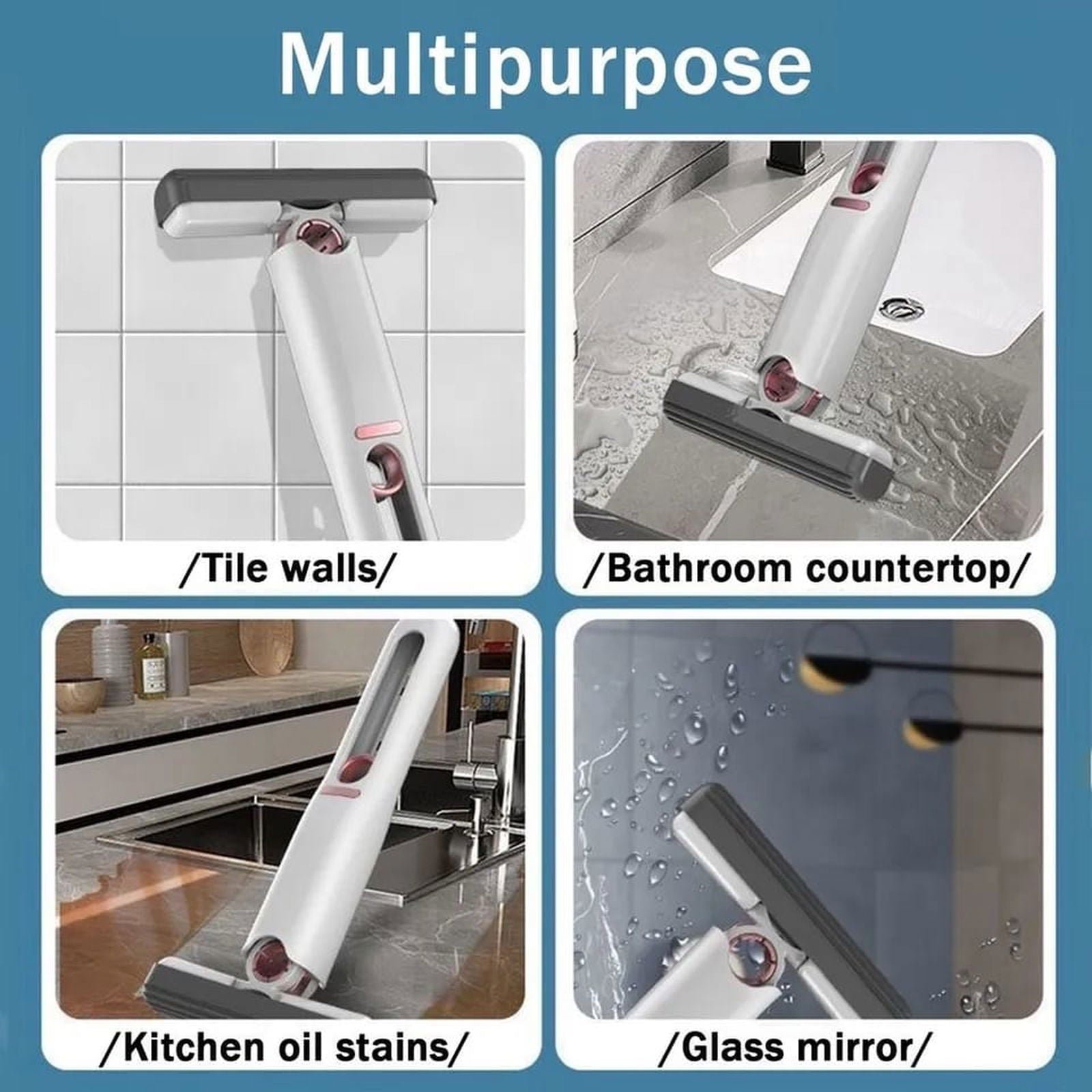 Multipurpose

/Tile walls/

/Bathroom countertop/

/Kitchen oil stains/

/Glass mirror/