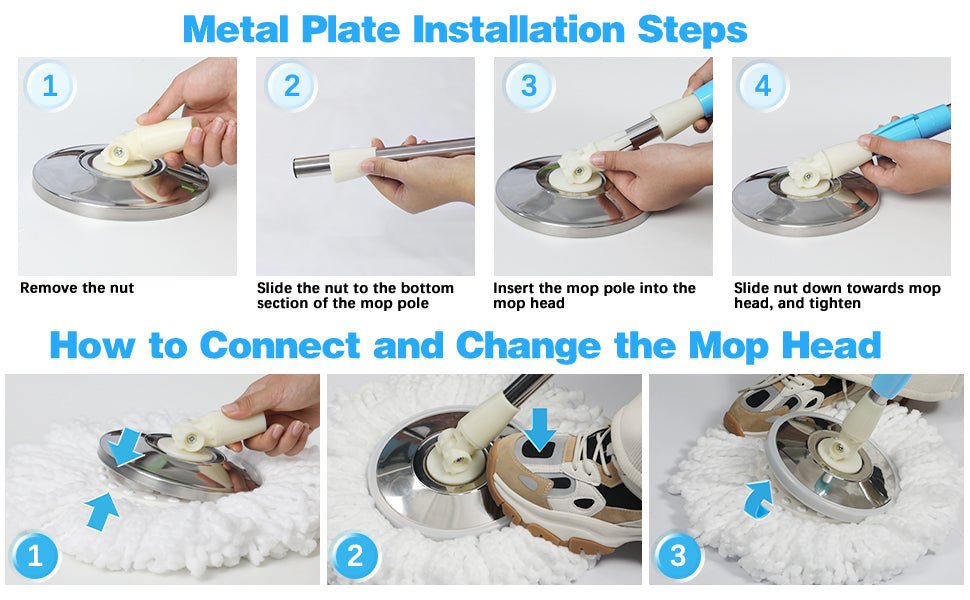 Metal Plate Installation Steps

1

Remove the nut

2

Slide the nut to the bottom section of the mop pole

3

Insert the mop pole into the mop head

4

Slide nut down towards mop head, and tighten

How to Connect and Change the Mop Head

1

2

3