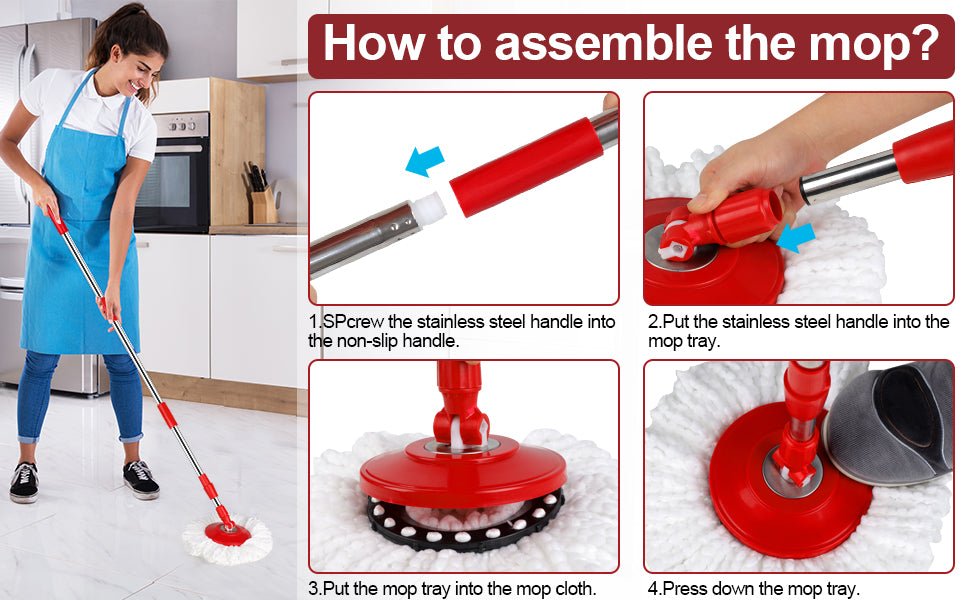 How to assemble the mop?

1.SPcrew the stainless steel handle into the non-slip handle.

2.Put the stainless steel handle into the mop tray.

3.Put the mop tray into the mop cloth.

4.Press down the mop tray.